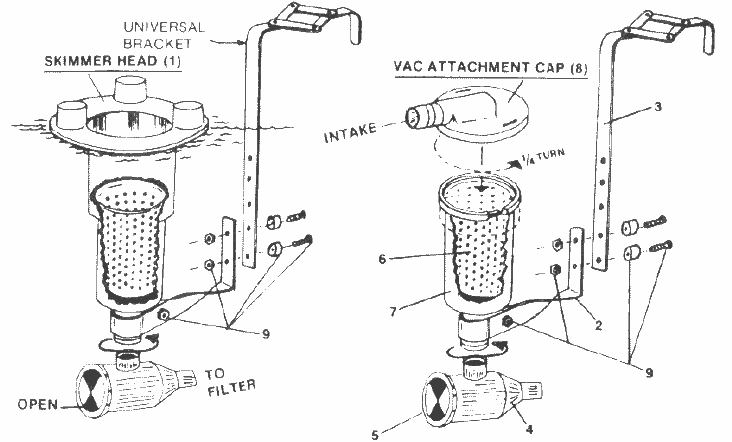 UNIVERSAL BRACKET

SKIMMER HEAD (1)

9

TO FILTER

OPEN

VAC ATTACHMENT CAP (8)

INTAKE

$\frac{1}{4}$ TURN

3

6

7

2

9

5

4